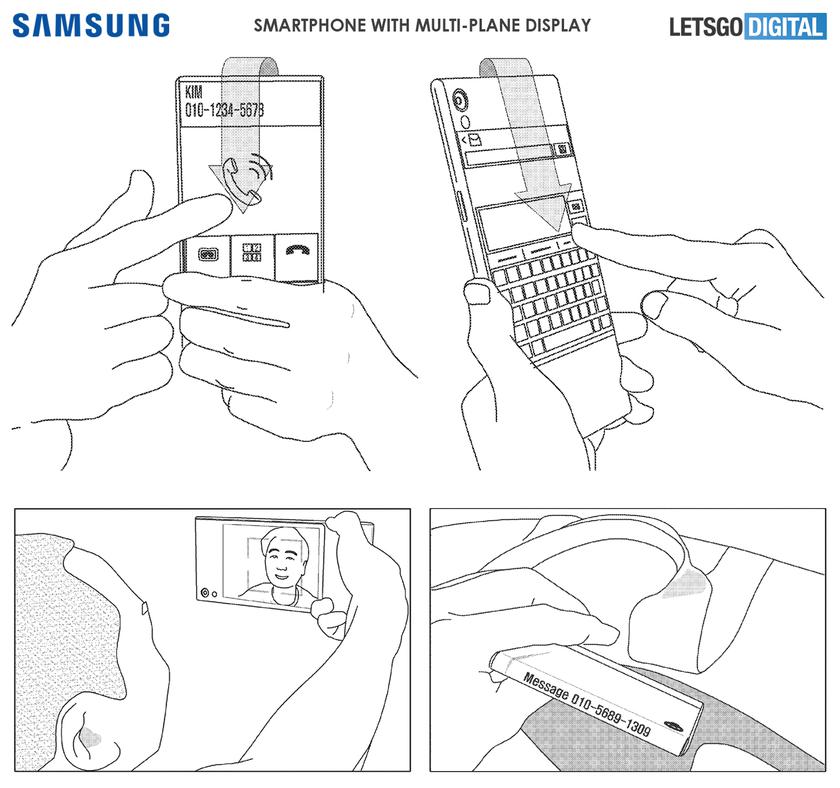 SAMSUNG

SMARTPHONE WITH MULTI-PLANE DISPLAY

LETSGO DIGITAL

KIM
010-1234-5678

Message 010-5689-1309