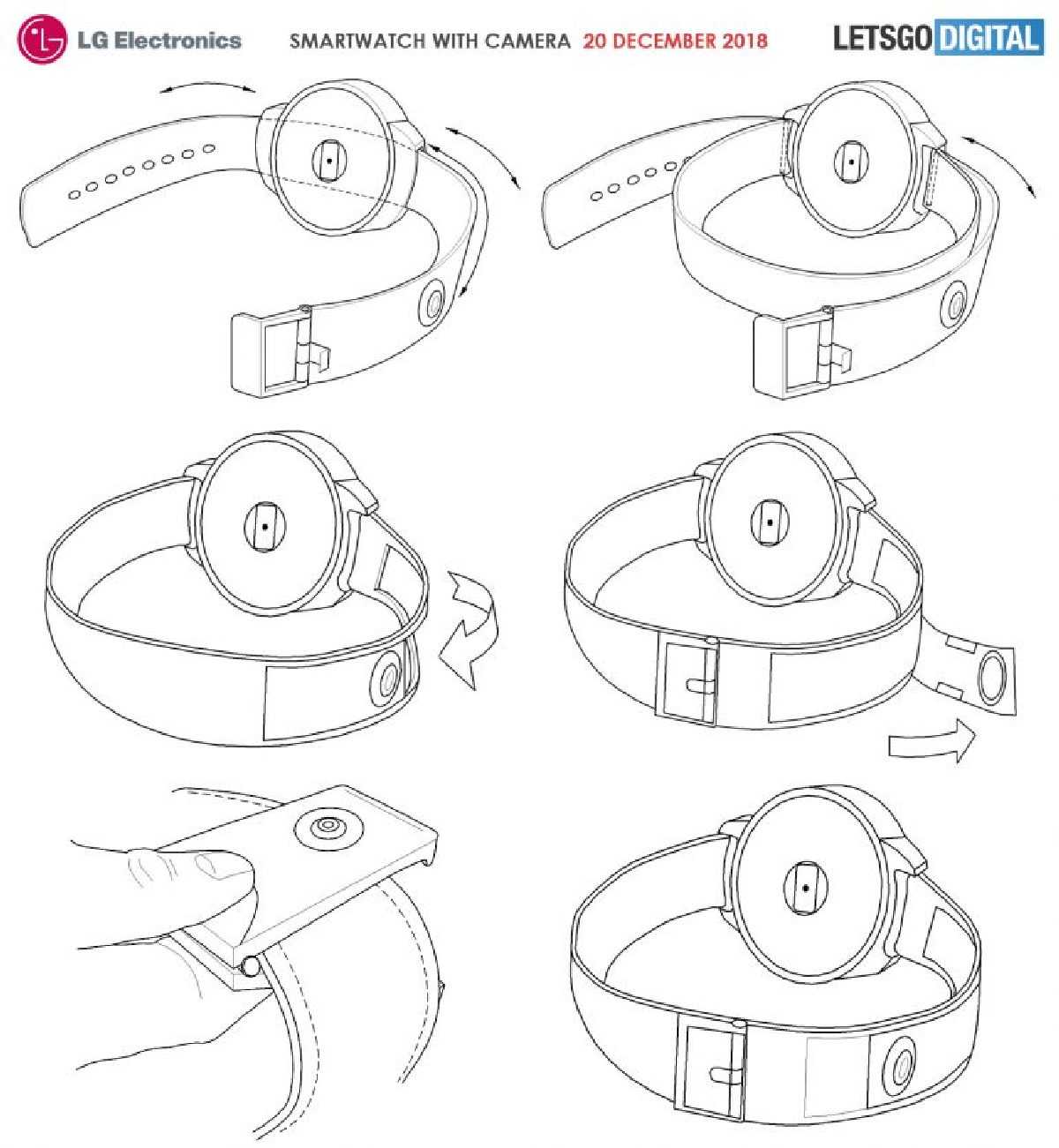 LG Electronics SMARTWATCH WITH CAMERA 20 DECEMBER 2018 LETSGO DIGITAL