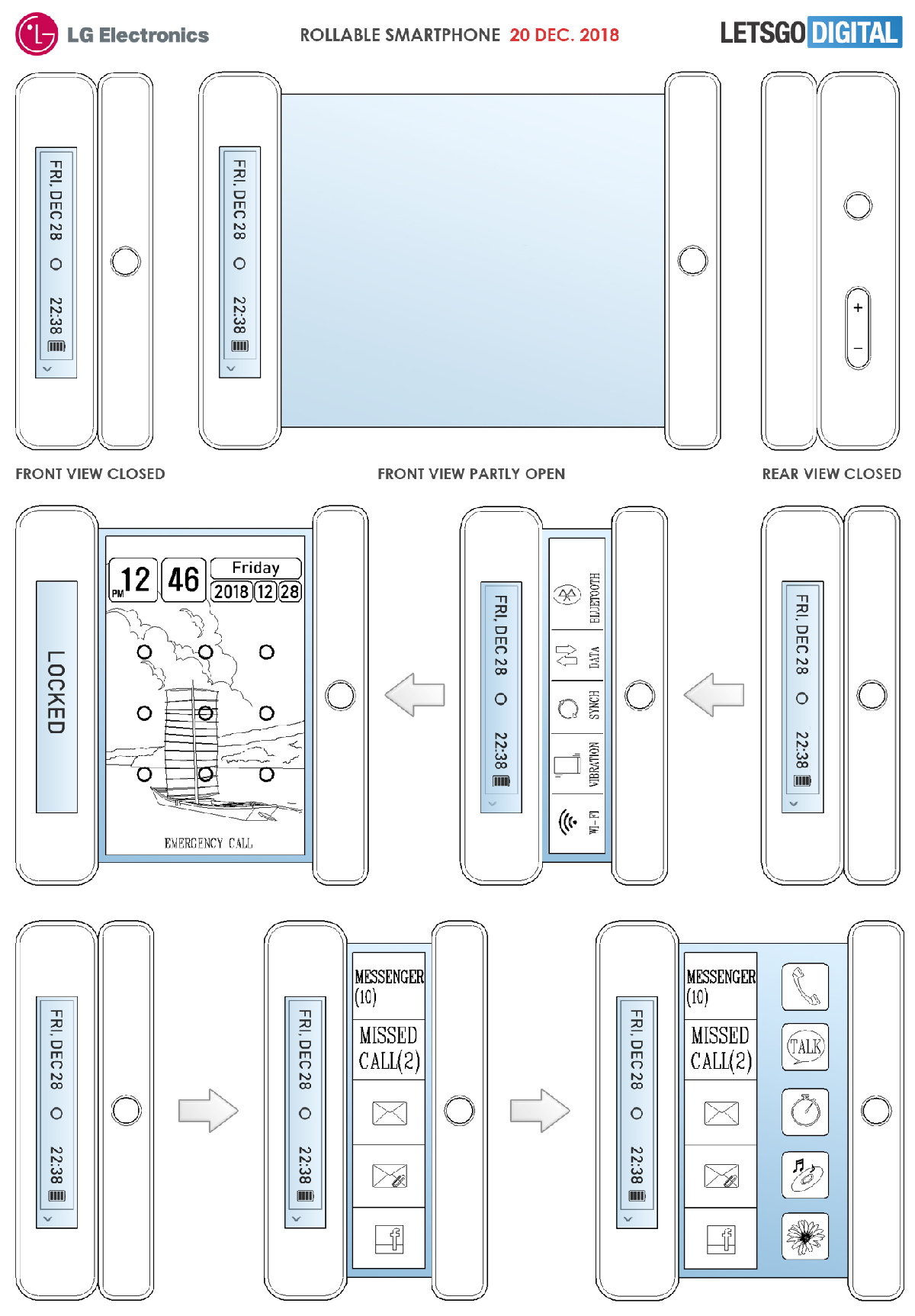 LG Electronics

ROLLABLE SMARTPHONE 20 DEC. 2018

LETSGO DIGITAL

FRI, DEC 28 22:38

FRI, DEC 28 22:38

+
−

FRONT VIEW CLOSED

FRONT VIEW PARTLY OPEN

REAR VIEW CLOSED

LOCKED

PM 12 46 Friday 2018 12 28

EMERGENCY CALL

FRI, DEC 28 22:38

BLUETOOTH

DATA

SYNCH

VIBRATION

WI-FI

FRI, DEC 28 22:38

FRI, DEC 28 22:38

FRI, DEC 28 22:38

MESSENGER (10)

MISSED CALL(2)

f

FRI, DEC 28 22:38

MESSENGER (10)

MISSED CALL(2)

f

TALK